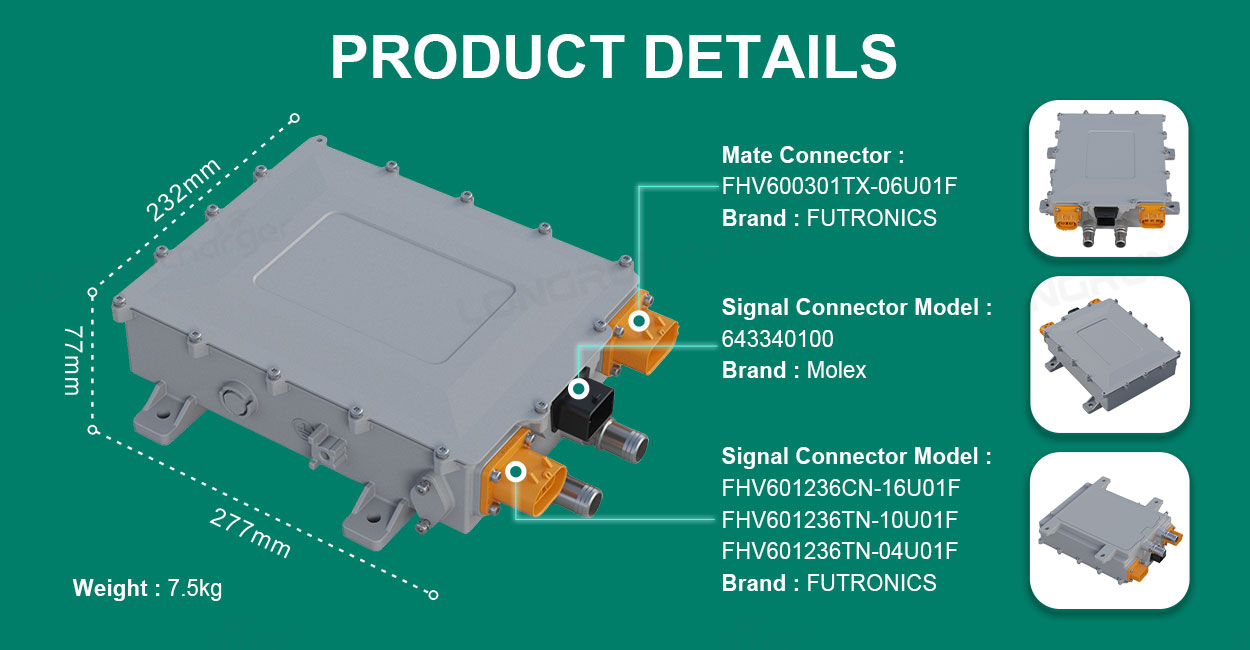 PRODUCT DETAILS

232mm

77mm

277mm

Weight : 7.5kg

Mate Connector :
FHV600301TX-06U01F
Brand : FUTRONICS

Signal Connector Model :
643340100
Brand : Molex

Signal Connector Model :
FHV601236CN-16U01F
FHV601236TN-10U01F
FHV601236TN-04U01F
Brand : FUTRONICS